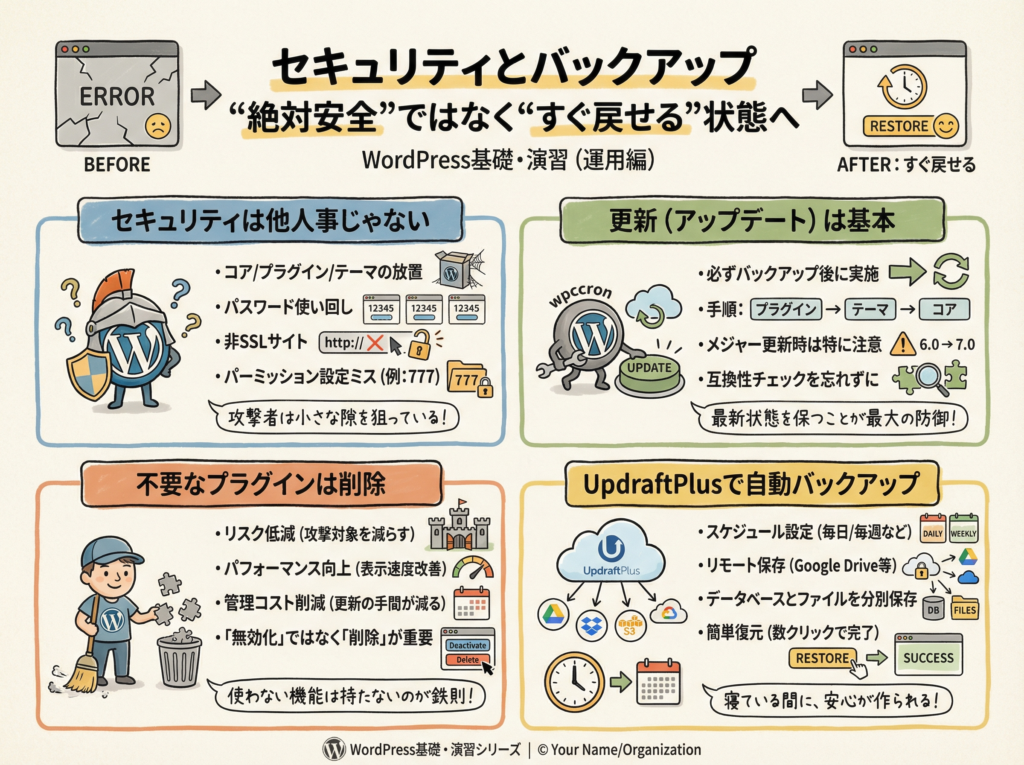 ERROR

BEFORE

セキュリティとバックアップ
“絶対安全”ではなく“すぐ戻せる”状態へ

WordPress基礎・演習（運用編）

RESTORE

AFTER：すぐ戻せる

セキュリティは他人事じゃない

・コア/プラグイン/テーマの放置
・パスワード使い回し 12345 12345 12345
・非SSLサイト http://
・パーミッション設定ミス（例：777） 777

攻撃者は小さな隙を狙っている！

更新（アップデート）は基本

wpccron

UPDATE

・必ずバックアップ後に実施
・手順： プラグイン → テーマ → コア
・メジャー更新時は特に注意 6.0 → 7.0
・互換性チェックを忘れずに

最新状態を保つことが最大の防御！

不要なプラグインは削除

・リスク低減（攻撃対象を減らす）
・パフォーマンス向上（表示速度改善）
・管理コスト削減（更新の手間が減る）
・「無効化」ではなく「削除」が重要

Deactivate
Delete

使わない機能は持たないのが鉄則！

UpdraftPlusで自動バックアップ

UpdraftPlus

S3

・スケジュール設定（毎日/毎週など） DAILY WEEKLY
・リモート保存（Google Drive等）
・データベースとファイルを分別保存 DB FILES
・簡単復元（数クリックで完了）

RESTORE SUCCESS

寝ている間に、安心が作られる！

WordPress基礎・演習シリーズ | © Your Name/Organization